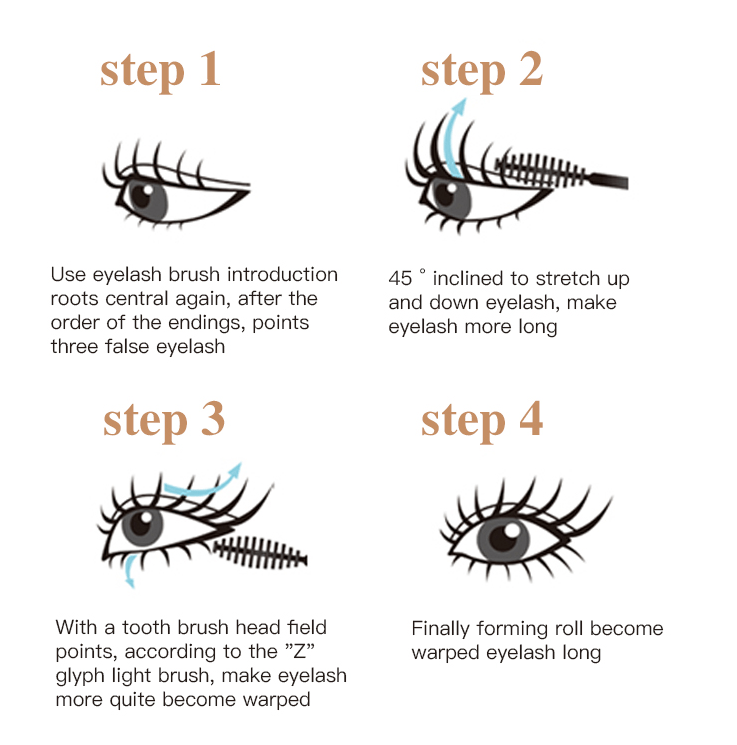 step 1

Use eyelash brush introduction roots central again, after the order of the endings, points three false eyelash

step 2

45 ° inclined to stretch up and down eyelash, make eyelash more long

step 3

With a tooth brush head field points, according to the "Z" glyph light brush, make eyelash more quite become warped

step 4

Finally forming roll become warped eyelash long